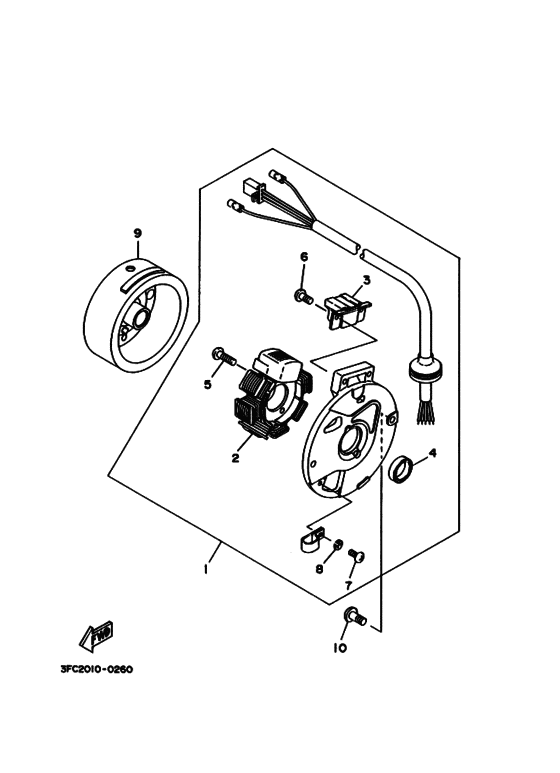 9
6
3
5
2
4
1
8
7
10
FWD
3FC2010-0260