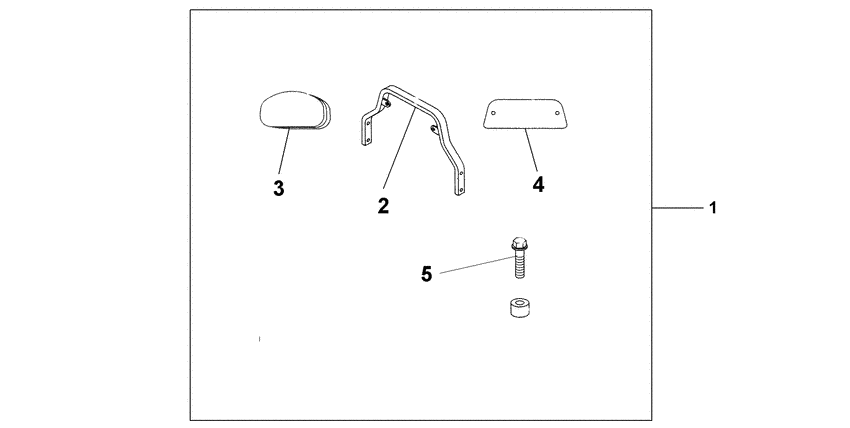 3
2
4
1
5