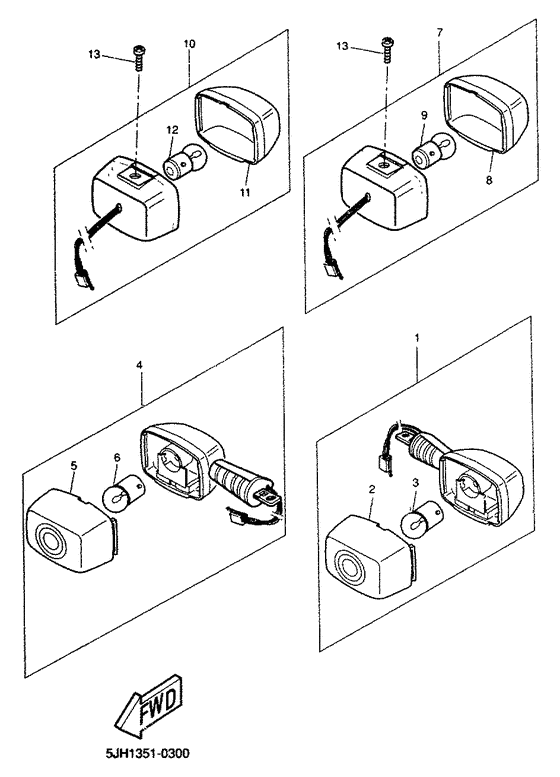 13
10
12
11
13
7
9
8
4
5
6
1
2
3
FWD
5JH1351-0300