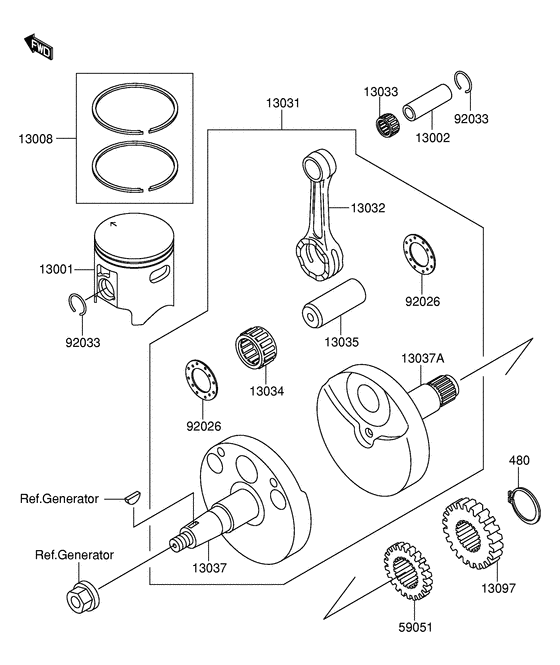 FWD

13008

13031

13033

92033

13002

13032

13001

92033

92026

13035

13034

13037A

92026

480

Ref.Generator

Ref.Generator

13037

13097

59051