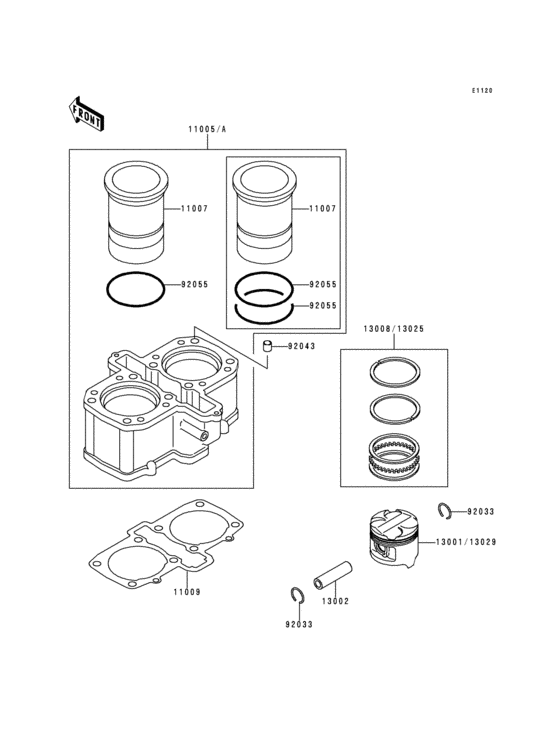 E1120

FRONT

11005/A

11007

11007

92055

92055

92055

92043

13008/13025

92033

13001/13029

11009

13002

92033