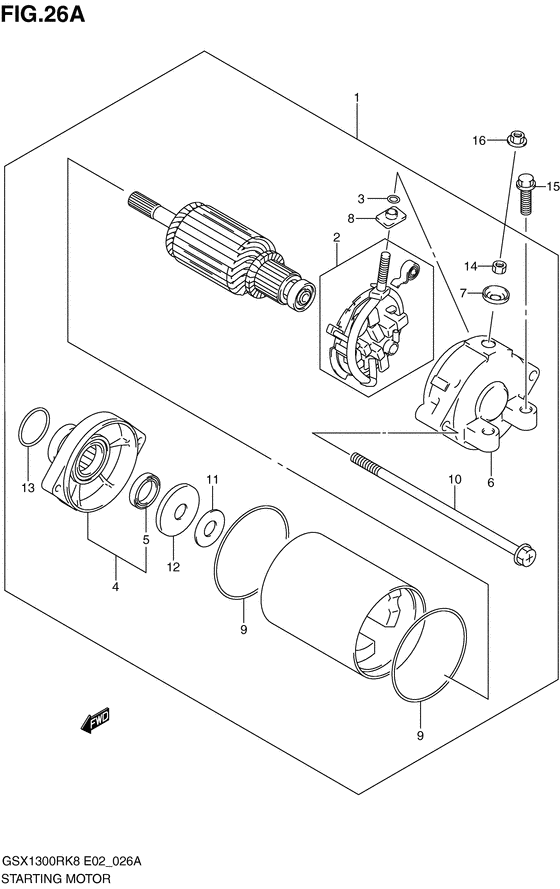 FIG.26A

1
16
15
3
8
2
14
7
6
10
13
11
5
12
4
9
9
FWD

GSX1300RK8 E02_026A
STARTING MOTOR