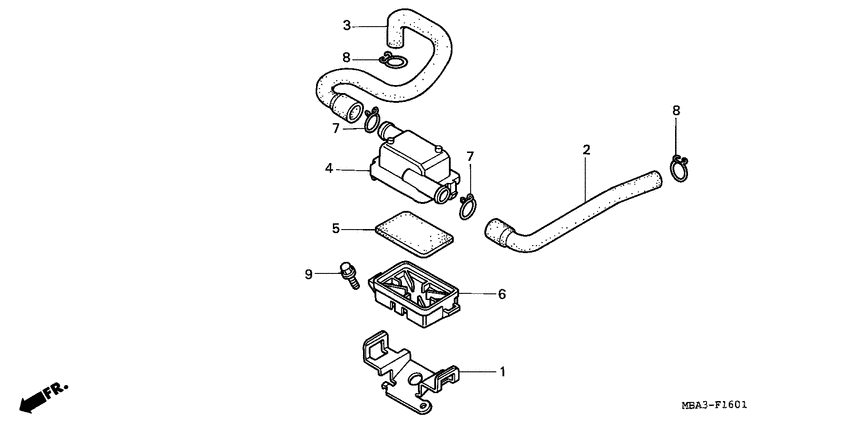 3
8
7
8
2
4
7
5
9
6
1
FR.
MBA3-F1601