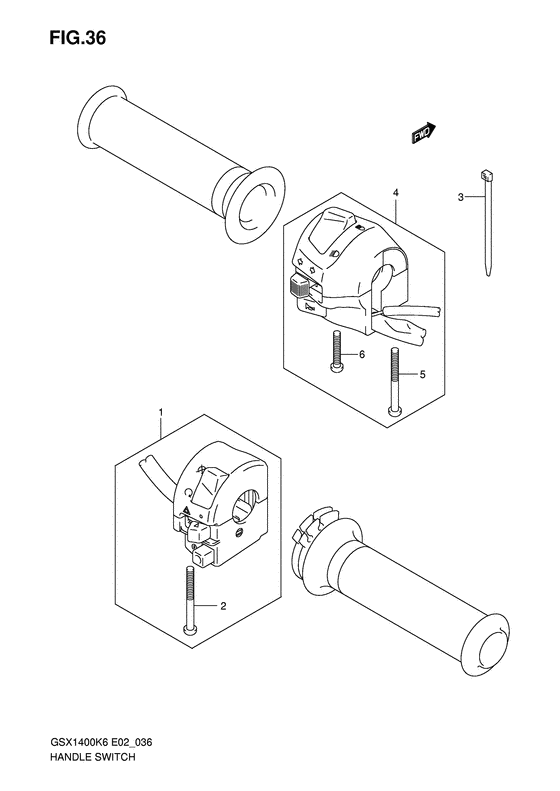 FIG.36

FWD

4

3

6

5

1

2

GSX1400K6 E02_036
HANDLE SWITCH