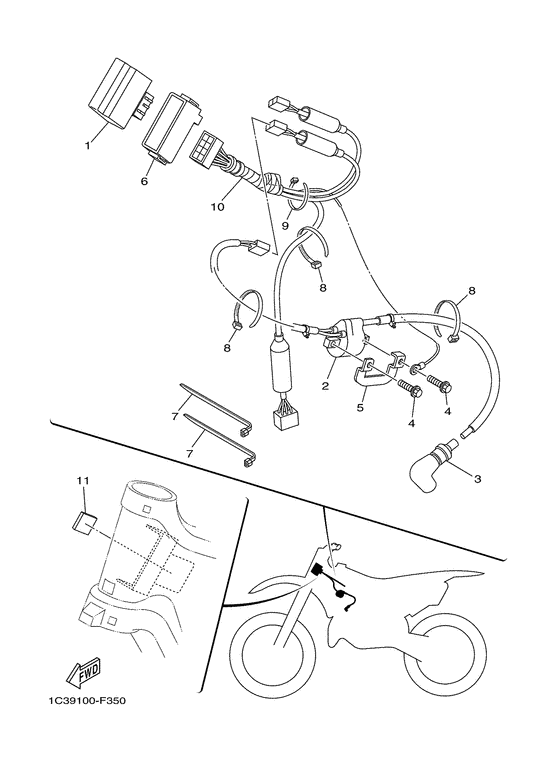 1
6
10
9
8
8
8
2
5
4
4
7
7
3
11
FWD
1C39100-F350