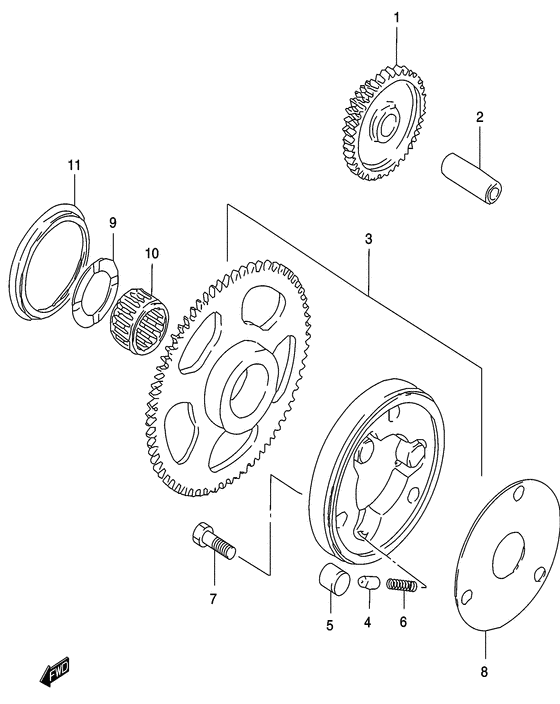 1
2
11
9
10
3
7
5
4
6
8
FWD