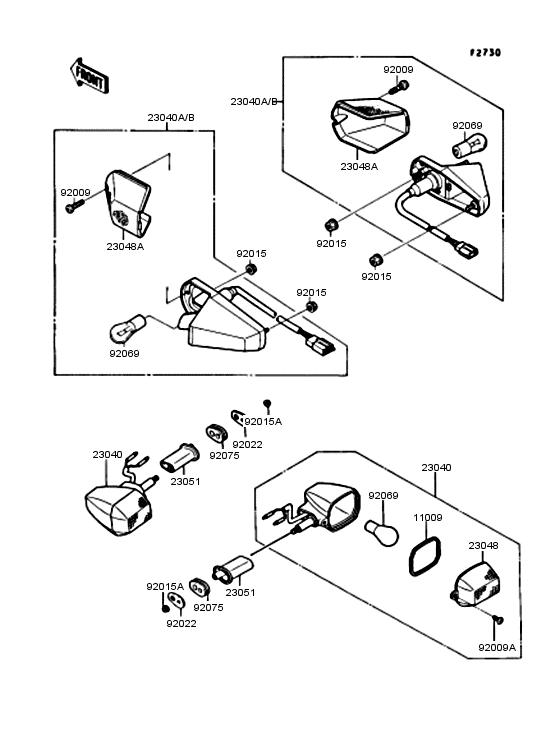 F2730

FRONT

23040A/B
92009
23048A
92069
92015
92015

23040A/B
92009
23048A
92015
92015
92069

92015A
92022
92075
23040
23051

23040
92069
11009
23048
23051
92015A
92075
92022
92009A