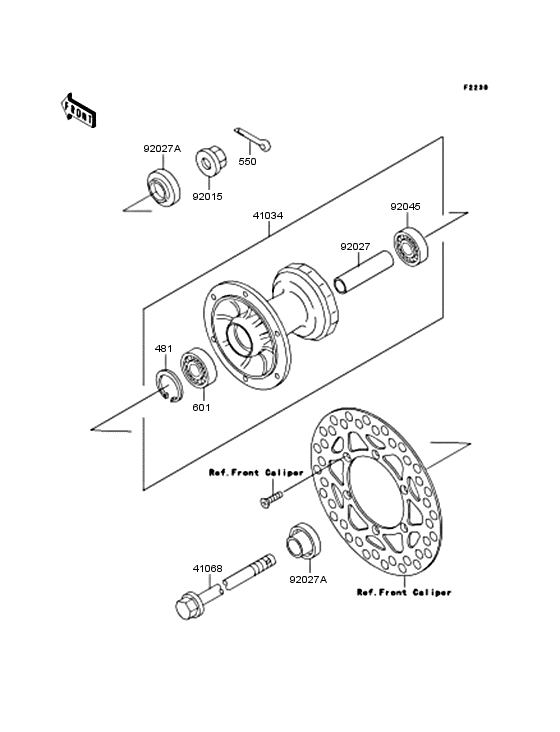 F2230

FRONT

92027A

550

92015

41034

92045

92027

481

601

Ref.Front Caliper

41068

92027A

Ref.Front Caliper