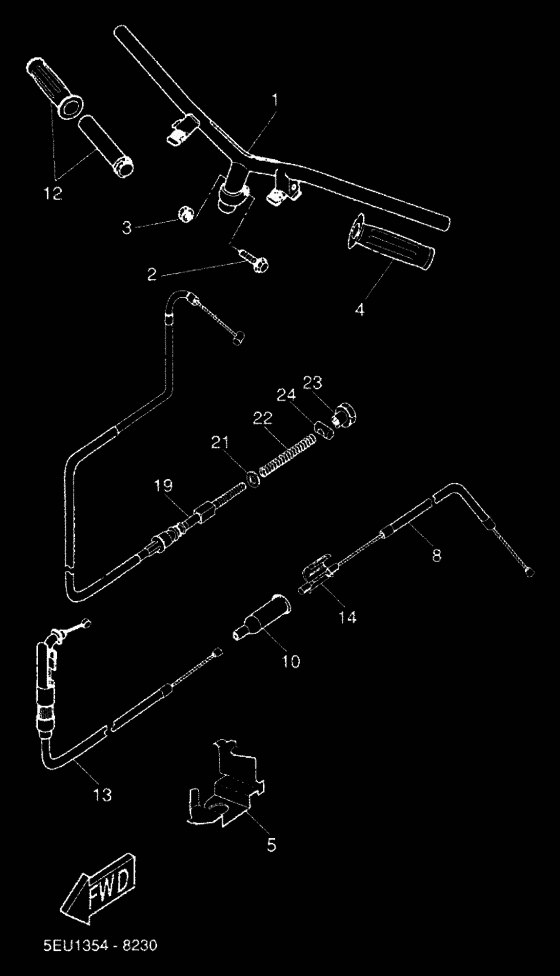 1
12
3
2
4
23
24
22
21
19
8
14
10
13
5
FWD
5EU1354 - 8230