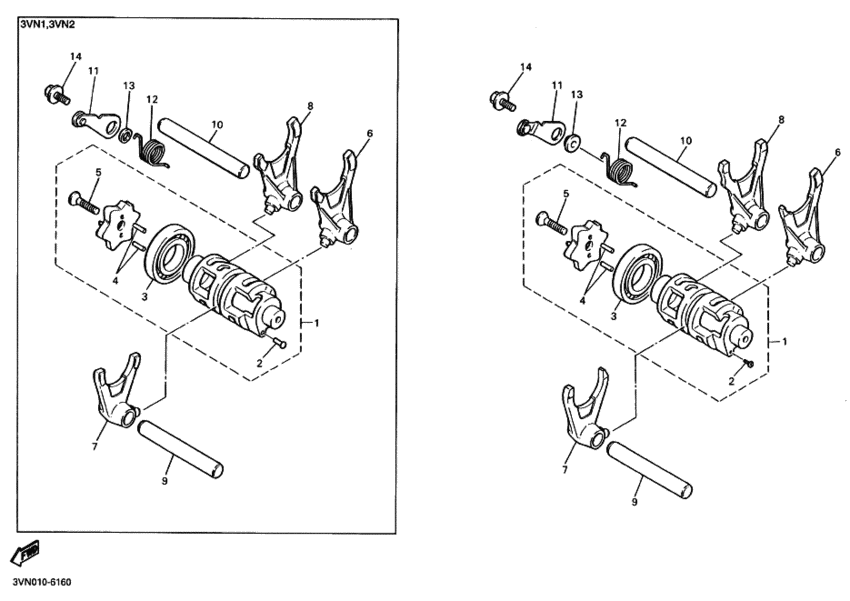 3VN1,3VN2

14
11
13
12
10
8
6
5
4
3
1
2
7
9

14
11
13
12
10
8
6
5
4
3
1
2
7
9

3VN010-6160