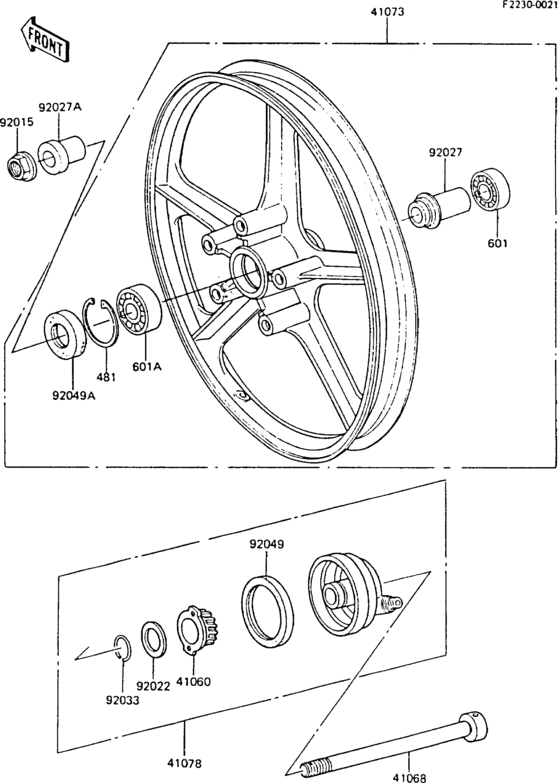 F2230-0021

FRONT

41073

92027A

92015

92027

601

601A

481

92049A

92049

92033

92022

41060

41078

41068