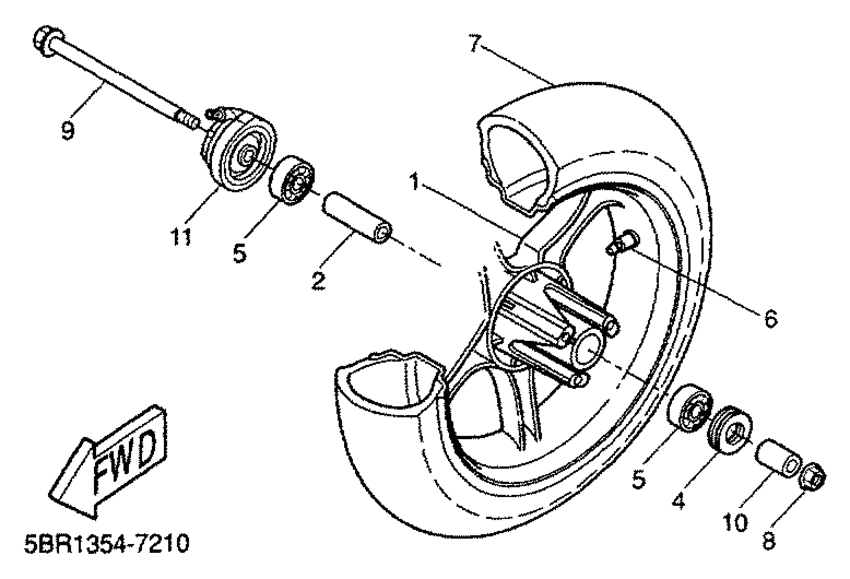 7
9
1
11
5
2
6
FWD
5
4
10
8
5BR1354-7210