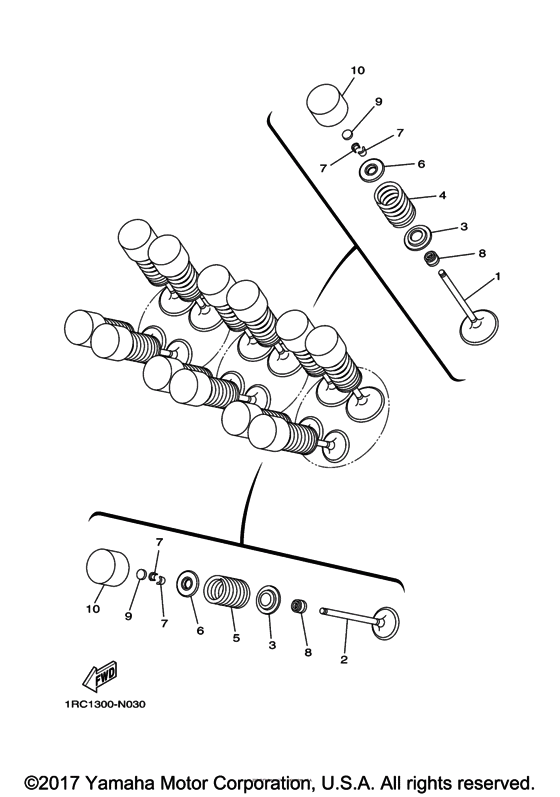 10
9
7
7
6
4
3
8
1

7
10
9
7
6
5
3
8
2

FWD

1RC1300-N030

©2017 Yamaha Motor Corporation, U.S.A. All rights reserved.