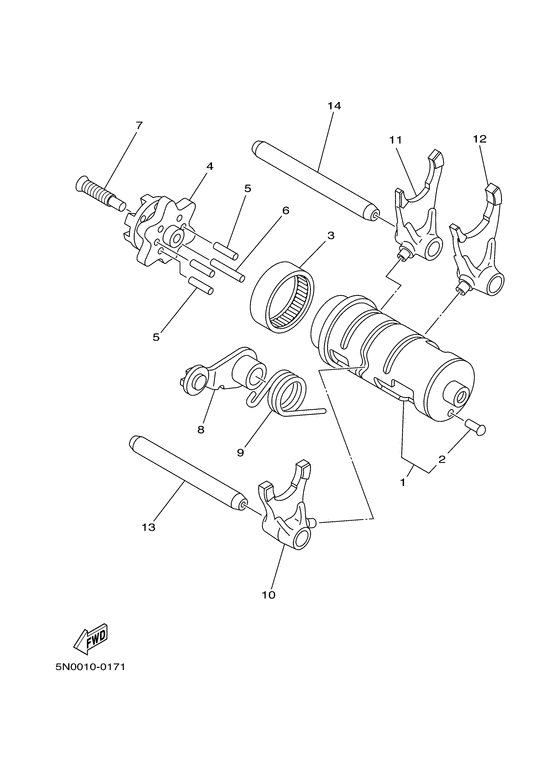 14
7
11
12
4
5
6
3
5
8
9
2
1
13
10
FWD
5N0010-0171