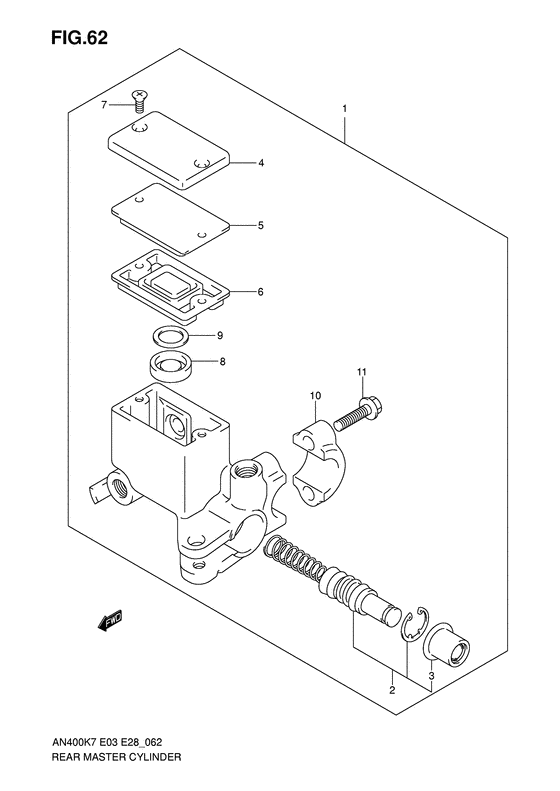 FIG.62

7
1
4
5
6
9
8
11
10
FWD
2
3

AN400K7 E03 E28_062
REAR MASTER CYLINDER