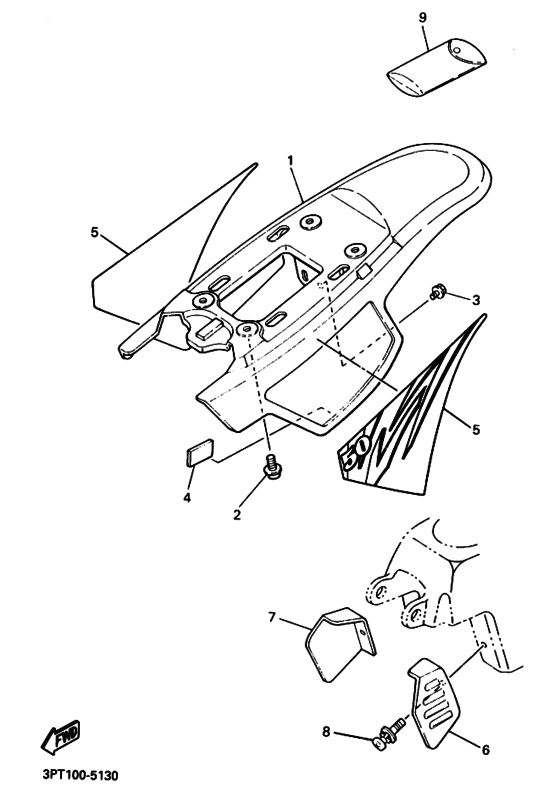 9
1
5
3
5
50
4
2
7
8
6
FWD
3PT100-5130