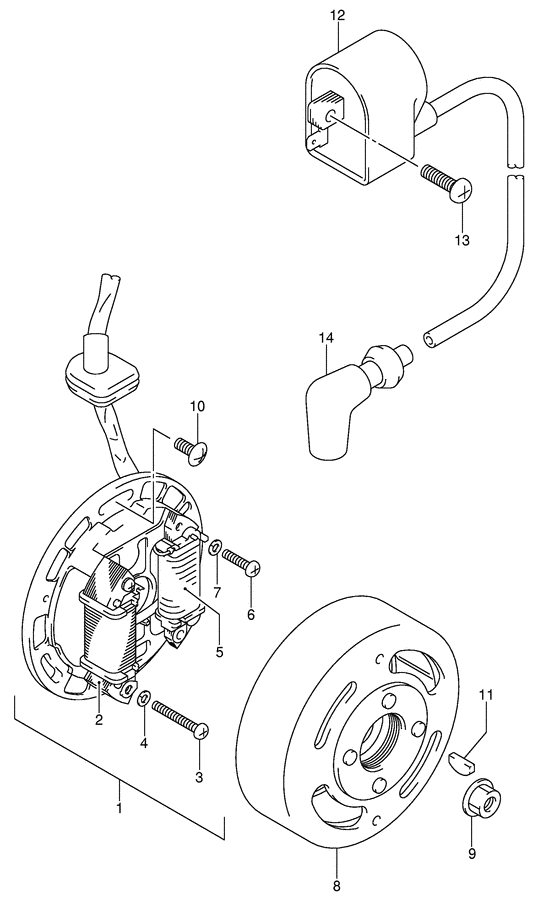 12

13

14

10

7

6

5

2

4

3

1

11

9

8