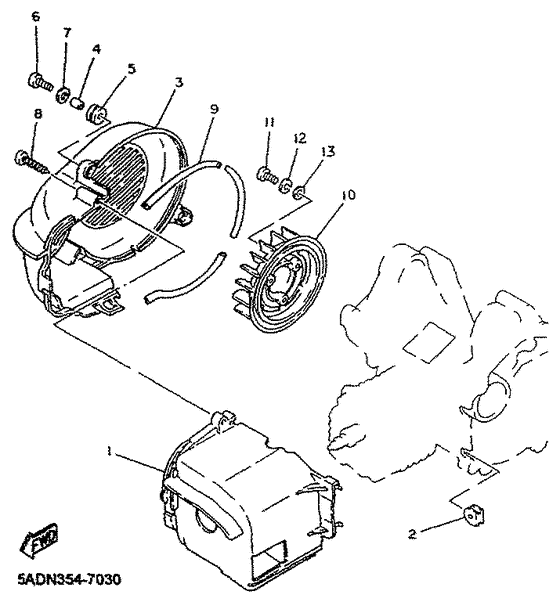 6
7
4
5
3
8
9
11
12
13
10
1
2
FWD
5ADN354-7030