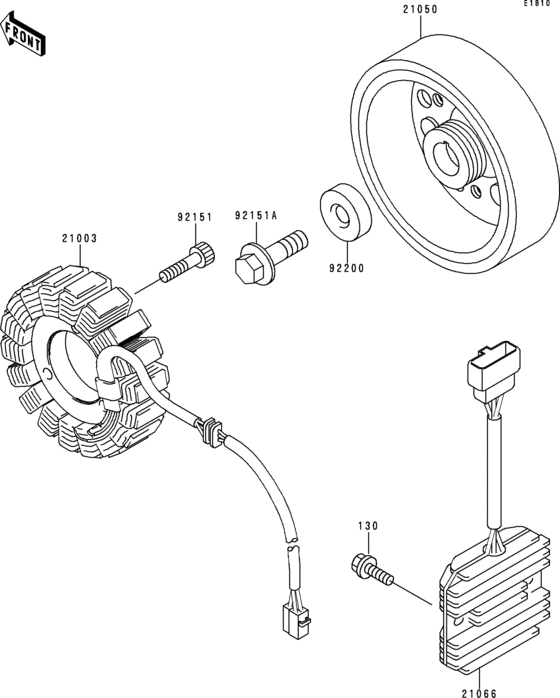 E1810

FRONT

21050

92151

92151A

21003

92200

130

21066