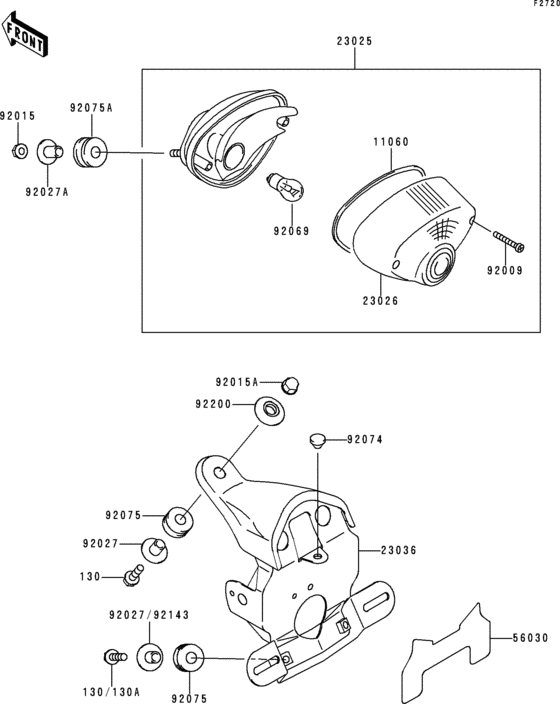 F2720

FRONT

23025

92015

92075A

92027A

11060

92069

92009

23026

92015A

92200

92074

92075

92027

23036

130

92027/92143

56030

130/130A

92075