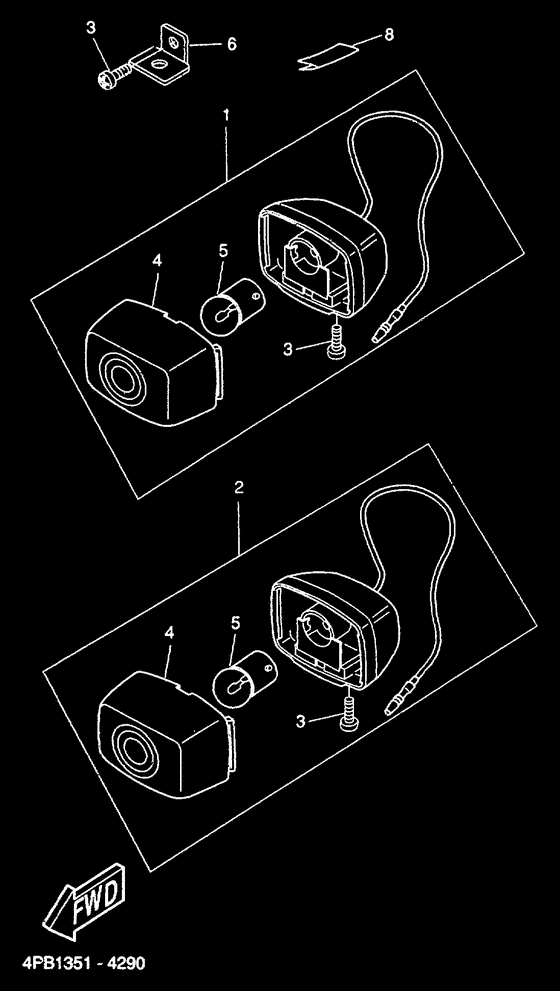 3
6
8
1
4
5
3
2
4
5
3
FWD
4PB1351 - 4290