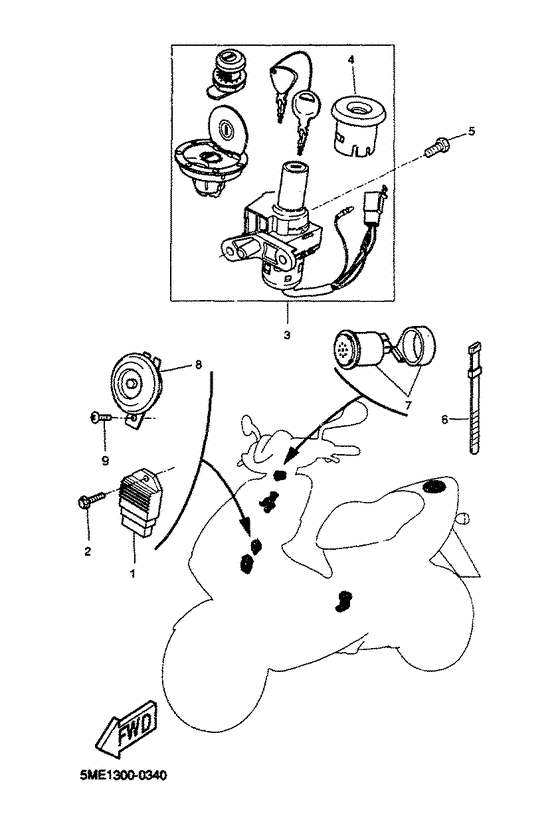 4
5
3
8
7
6
9
2
1
FWD
5ME1300-0340