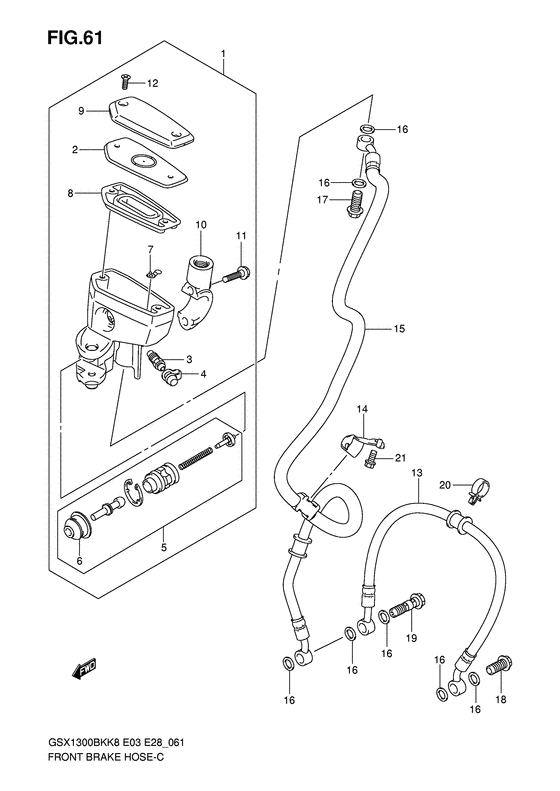 FIG.61

1
12
9
2
8
10
11
7
3
4
6
5
16
16
17
15
14
21
13
20
19
16
16
16
16
16
18
FWD

GSX1300BKK8 E03 E28_061
FRONT BRAKE HOSE-C