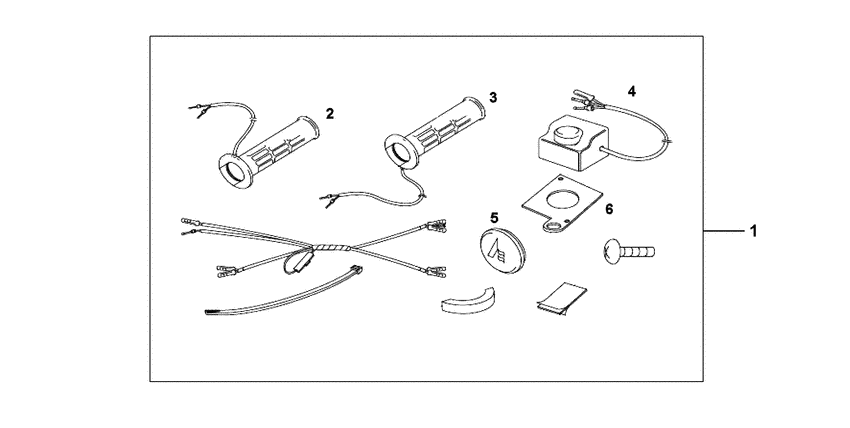 2
3
4
5
6
1