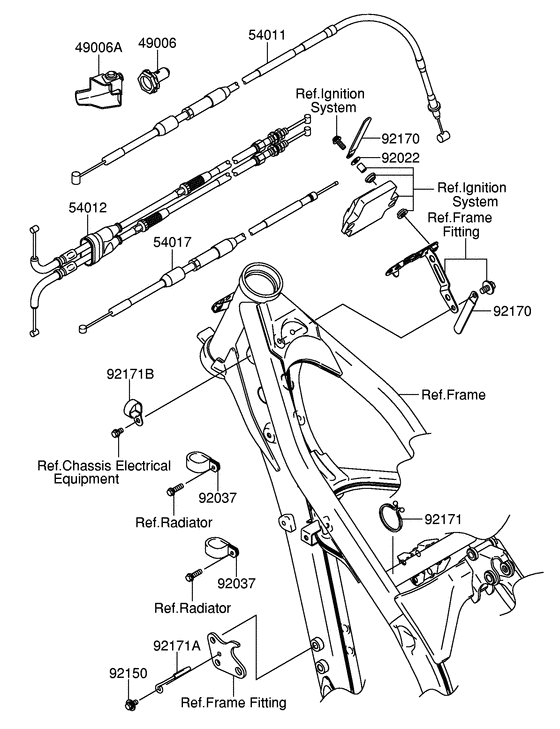 49006A
49006
54011
Ref.Ignition System
92170
92022
Ref.Ignition System
Ref.Frame Fitting
54012
54017
92170
92171B
Ref.Frame
Ref.Chassis Electrical Equipment
92037
Ref.Radiator
92171
92037
Ref.Radiator
92171A
92150
Ref.Frame Fitting