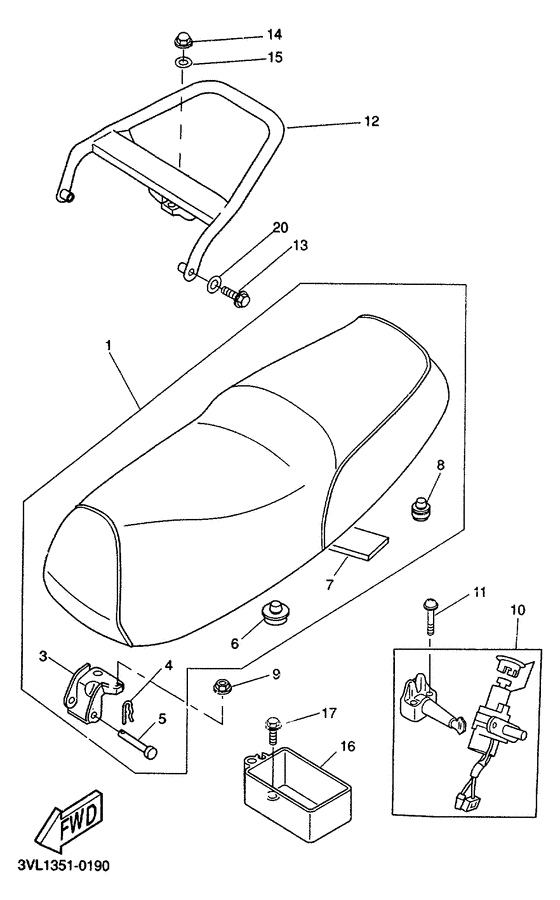 14
15
12
20
13
1
8
7
6
11
10
3
4
9
5
17
16
FWD
3VL1351-0190