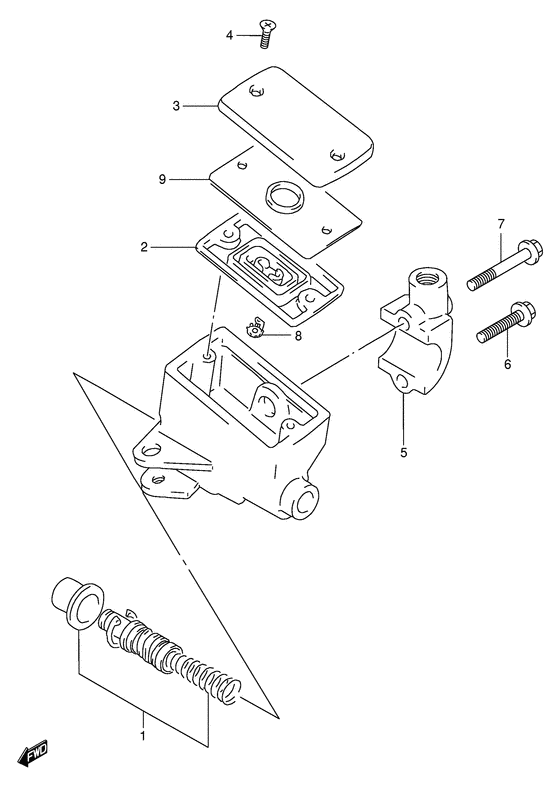 4
3
9
2
7
8
6
5
1
FWD