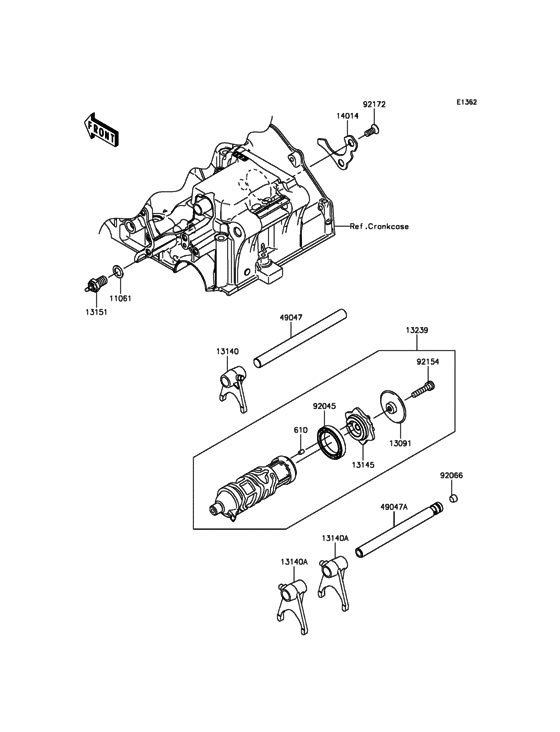 E1362

FRONT

92172

14014

Ref.Crankcase

13151

11061

49047

13239

13140

92154

92045

610

13091

13145

92066

49047A

13140A

13140A