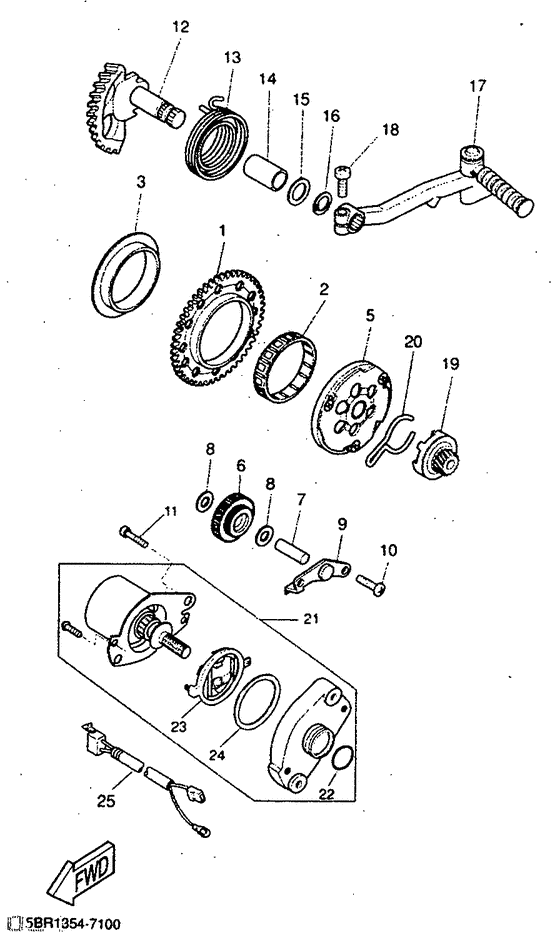 12
13
14
15
16
17
18
3
1
2
5
20
19
8
6
8
7
9
10
11
21
23
24
22
25
FWD
5BR1354-7100