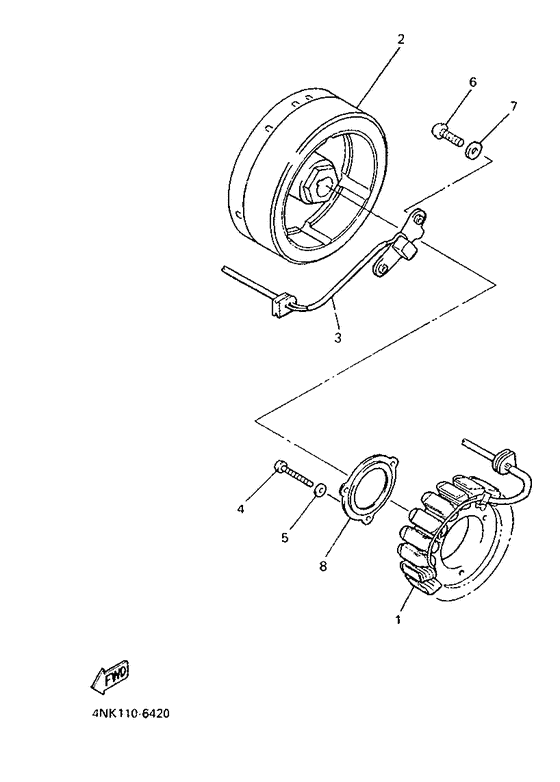 2
6
7
3
4
5
8
1
FWD
4NK110-6420