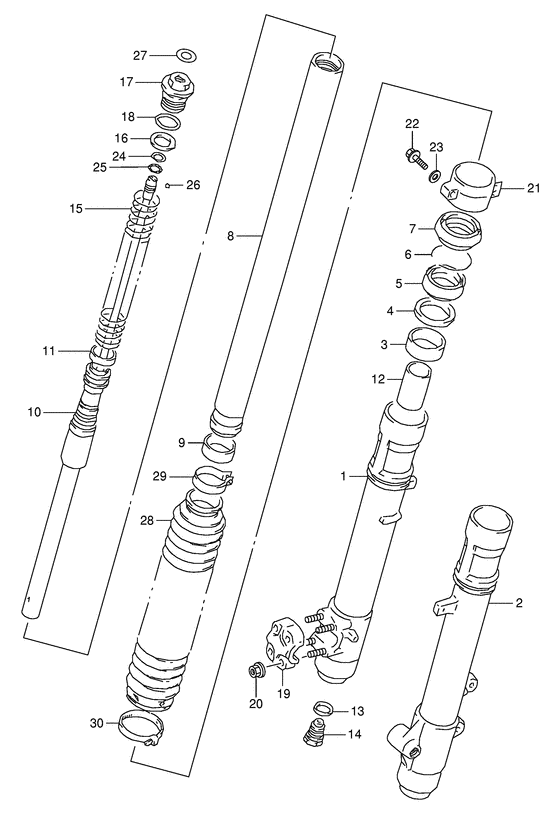 27
17
18
16
24
25
26
15
11
10
8
9
29
28
30
22
23
21
7
6
5
4
3
12
1
2
19
20
13
14