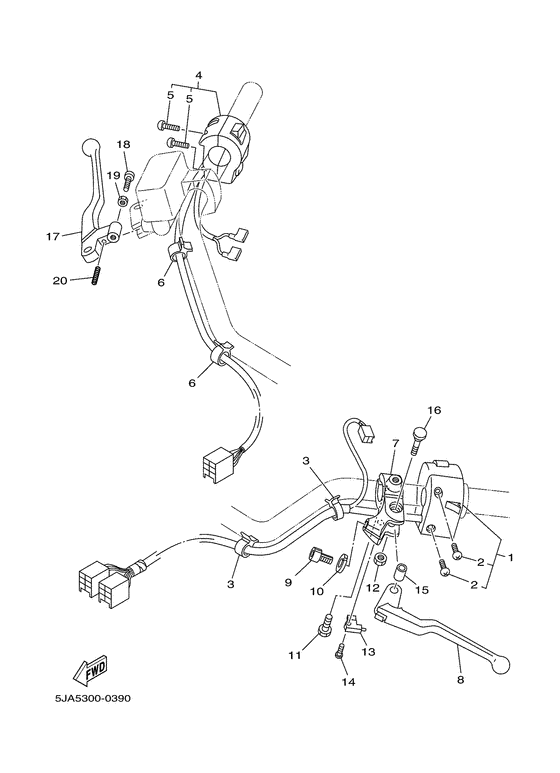 4
5
5
18
19
17
20
6
6
16
7
3
1
2
2
3
9
10
12
15
11
13
14
8
FWD
5JA5300-0390