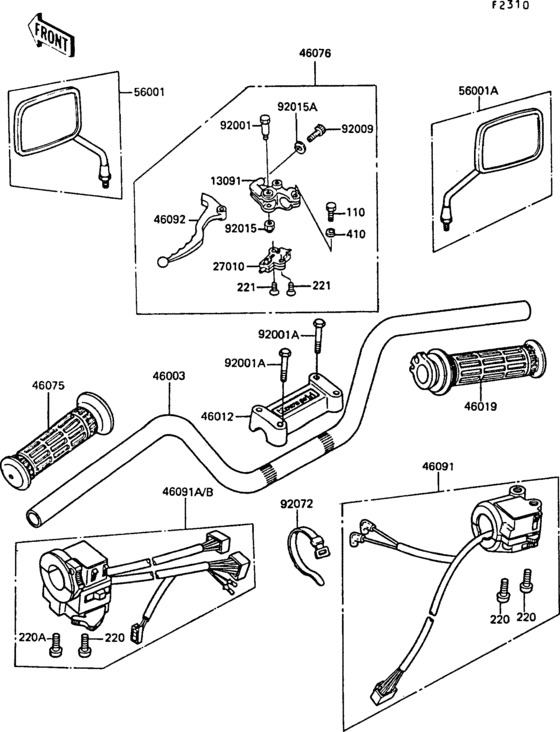 F2310

FRONT

46076

56001

56001A

92015A

92001

92009

13091

46092

110

92015

410

27010

221

221

92001A

92001A

46075

46003

46012

46019

46091

46091A/B

92072

220A

220

220

220