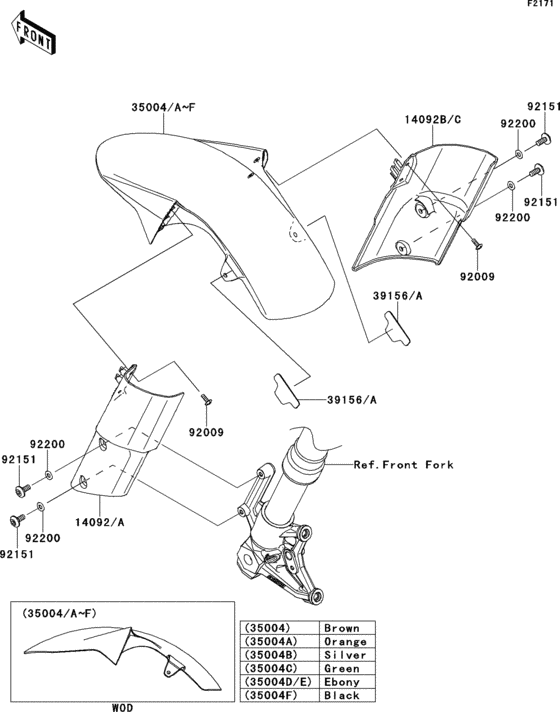 F2171

FRONT

35004/A~F

14092B/C

92151

92200

92151

92200

92009

39156/A

39156/A

92009

92200

92151

Ref.Front Fork

14092/A

92200

92151

(35004/A~F)

WOD

| (35004) | Brown |
|---|---|
| (35004A) | Orange |
| (35004B) | Silver |
| (35004C) | Green |
| (35004D/E) | Ebony |
| (35004F) | Black |