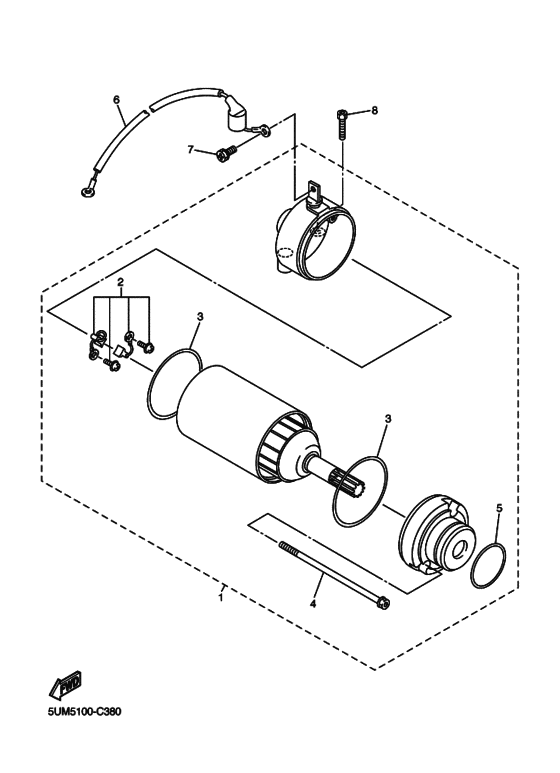 6
8
7
2
3
3
5
4
1
FWD
5UM5100-C380