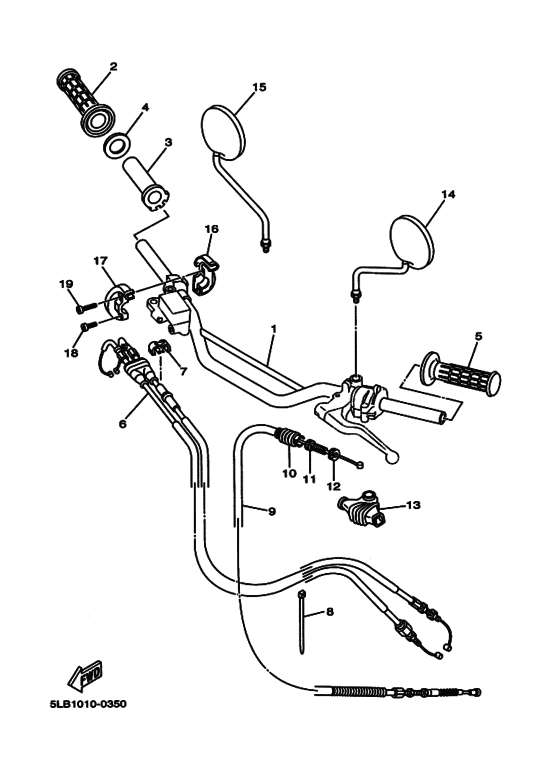 2
15
4
3
14
16
17
19
1
5
18
7
6
10
11
12
13
9
8
FWD
5LB1010-0350