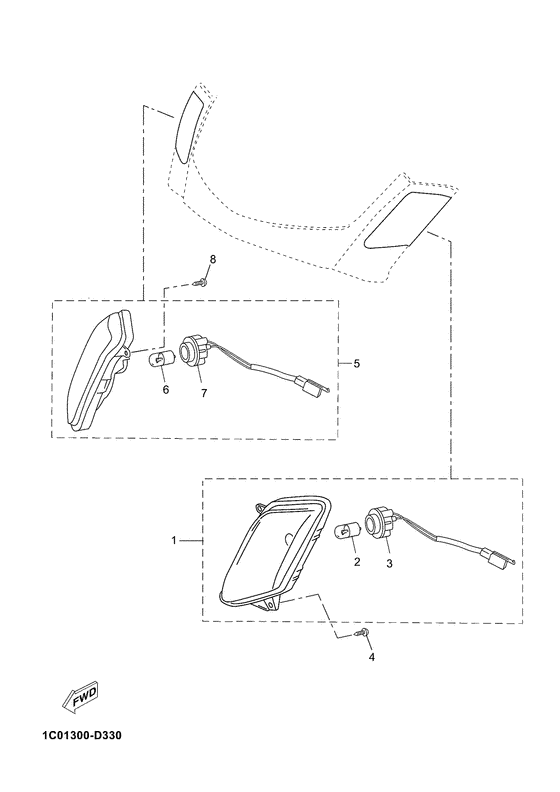 8
5
6
7
1
2
3
4
FWD
1C01300-D330