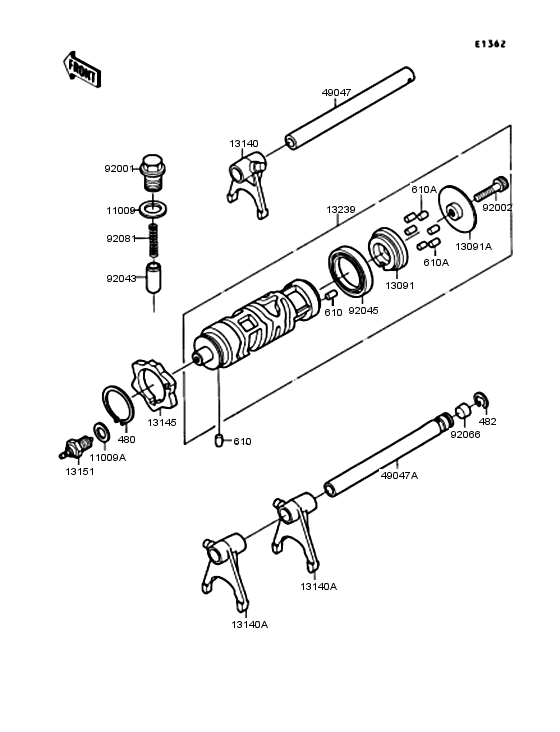 E1362

FRONT

49047

13140

92001

11009

92081

92043

13239

610A

92002

13091A

610A

13091

92045

610

13145

480

11009A

13151

610

482

92066

49047A

13140A

13140A