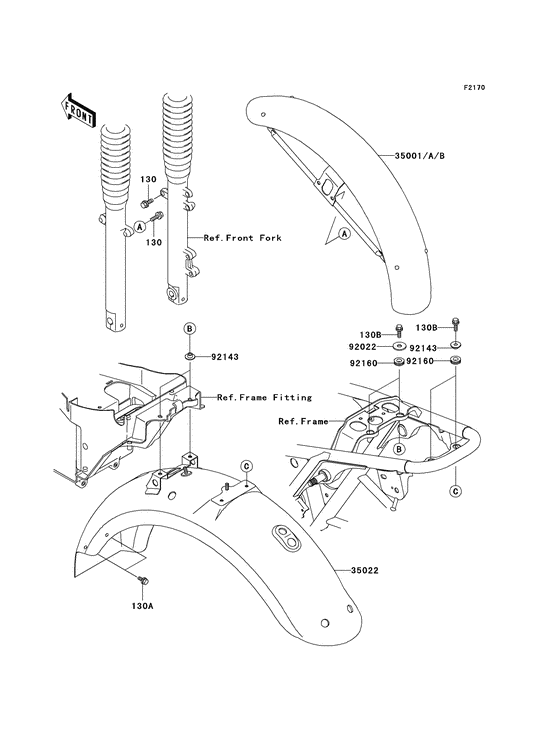 F2170

FRONT

35001/A/B

130

A

130

Ref.Front Fork

A

B

92143

130B

130B

92022

92143

92160

92160

Ref.Frame Fitting

Ref.Frame

B

C

C

35022

130A