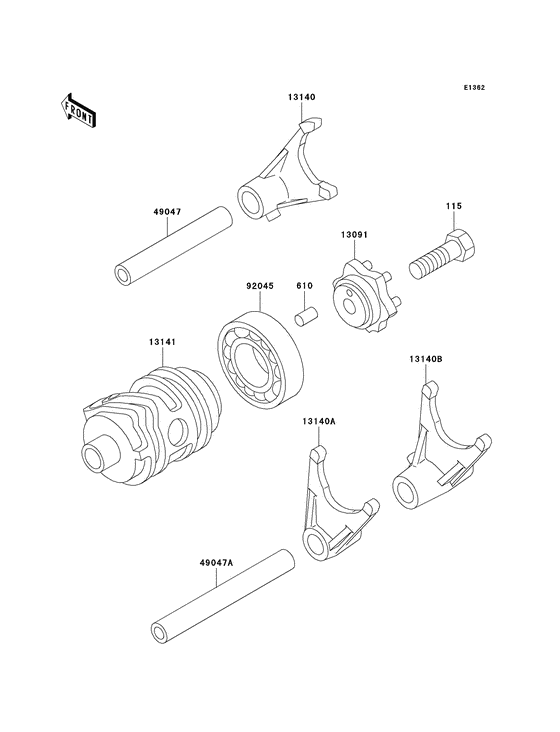 E1362

FRONT

13140

49047

115

13091

92045

610

13141

13140B

13140A

49047A