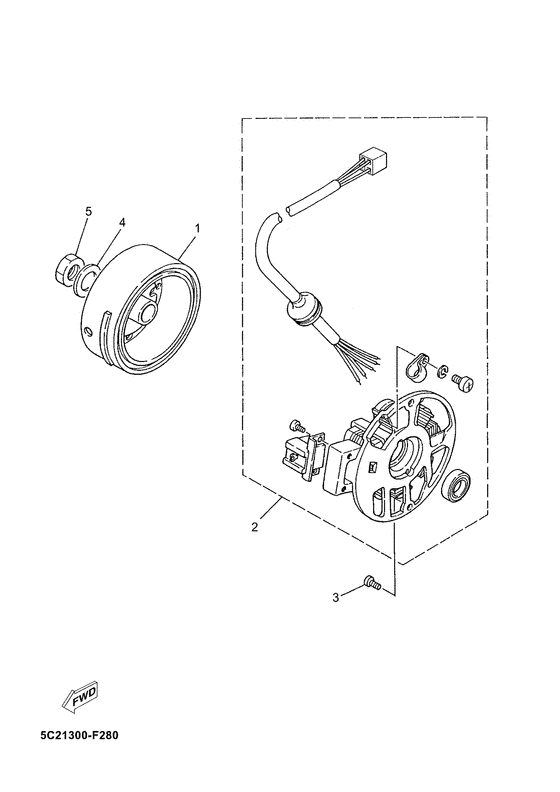 5
4
1
2
3
FWD
5C21300-F280