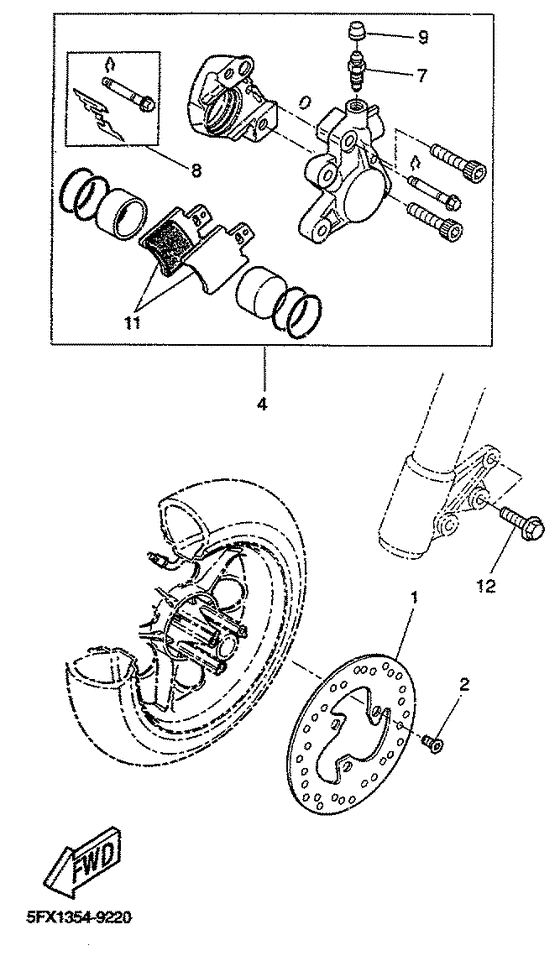 9
7
8
11
4
12
1
2
FWD
5FX1354-9220