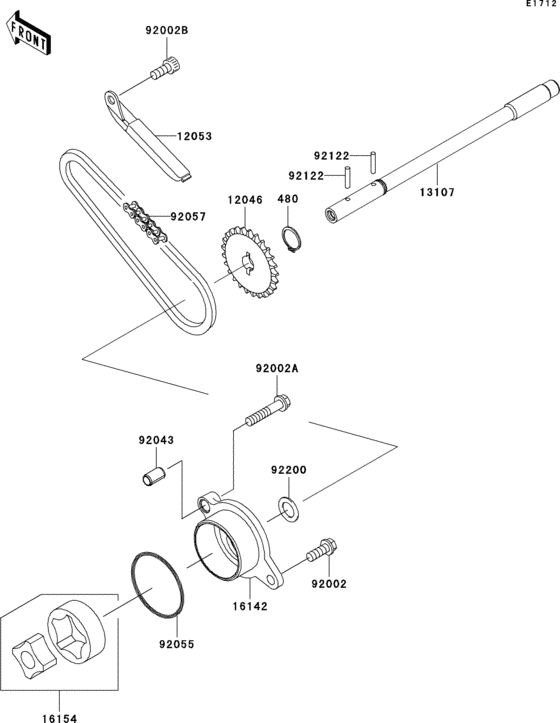 E1712

FRONT

92002B

12053

92122

92122

13107

12046

480

92057

92002A

92043

92200

92002

16142

92055

16154