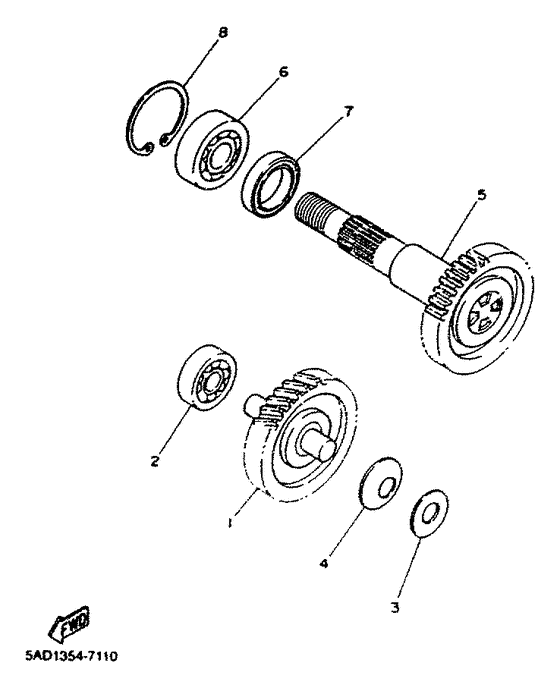 8
6
7
5
2
1
4
3
FWD
5AD1354-7110