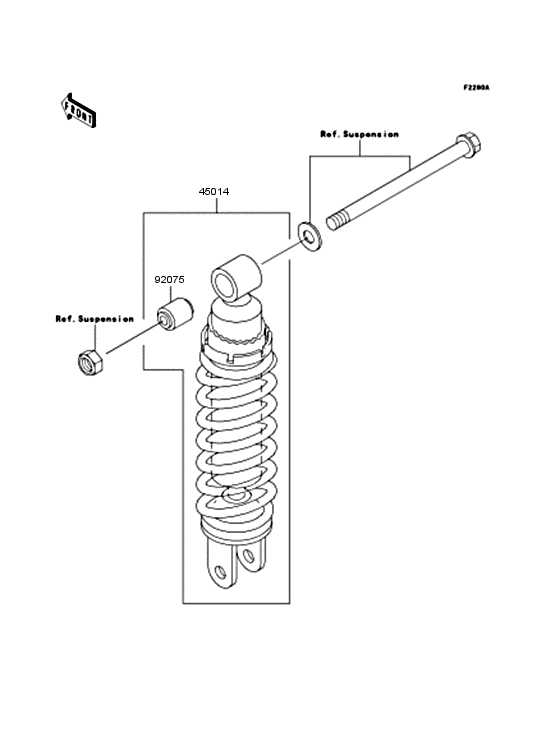 F2290A

FRONT

Ref. Suspension

45014

92075

Ref. Suspension