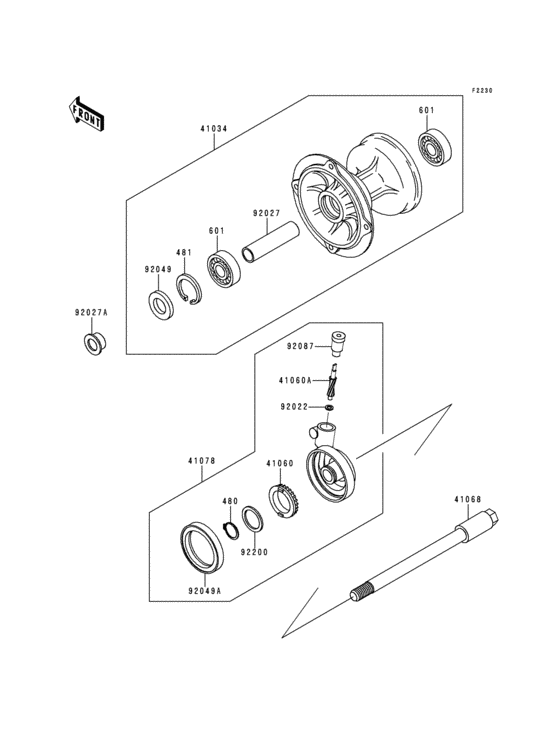 F2230

FRONT

41034

601

92027

601

481

92049

92027A

92087

41060A

92022

41078

41060

480

92200

92049A

41068